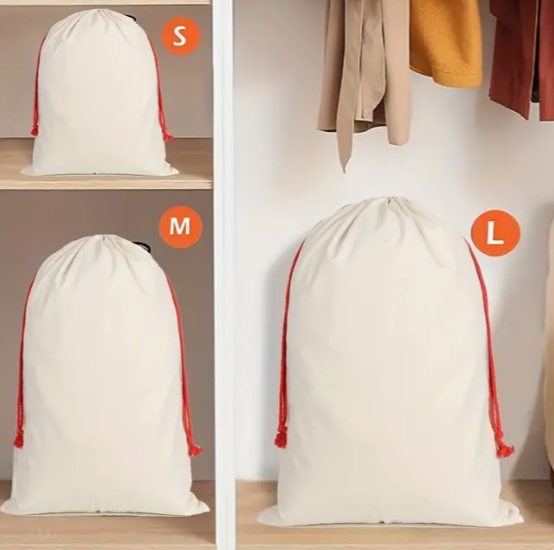 S

M

L